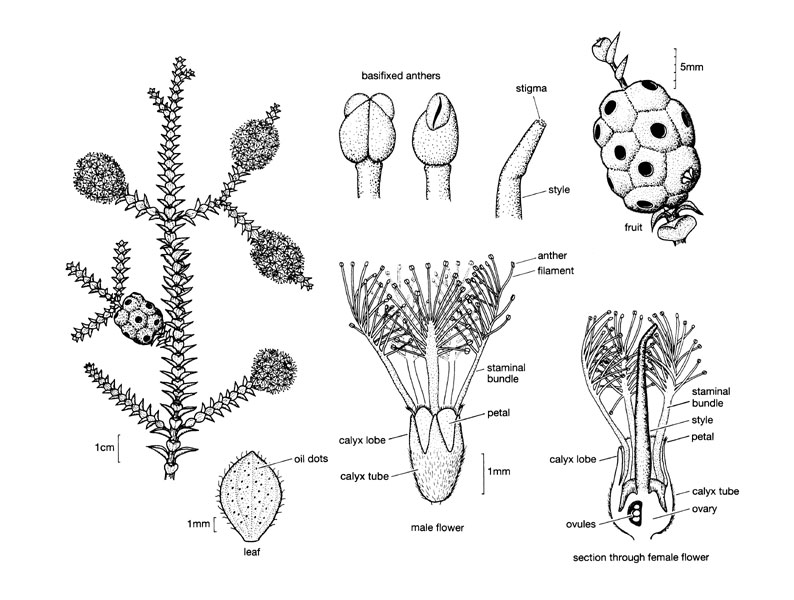 basifixed anthers

stigma

style

5mm

fruit

anther

filament

staminal bundle

petal

calyx lobe

calyx tube

1mm

male flower

1cm

oil dots

1mm

leaf

staminal bundle

style

petal

calyx lobe

calyx tube

ovary

ovules

section through female flower